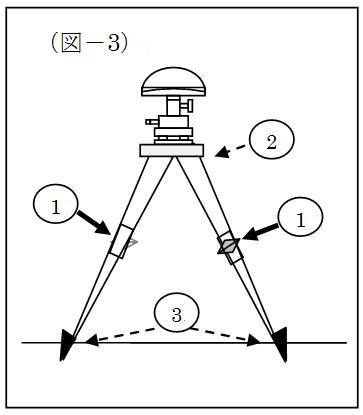 （図－3）

2

1

1

3