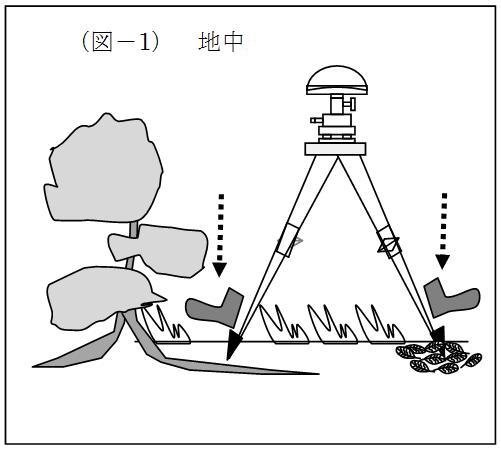 （図－1）　地中